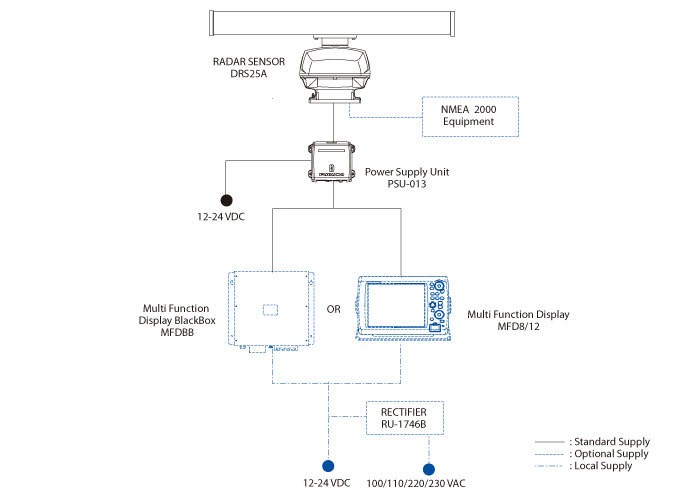 RADAR SENSOR
DRS25A

NMEA 2000
Equipment

Power Supply Unit
PSU-013

12-24 VDC

Multi Function
Display BlackBox
MFDBB

OR

Multi Function Display
MFD8/12

RECTIFIER
RU-1746B

12-24 VDC

100/110/220/230 VAC

: Standard Supply
: Optional Supply
: Local Supply